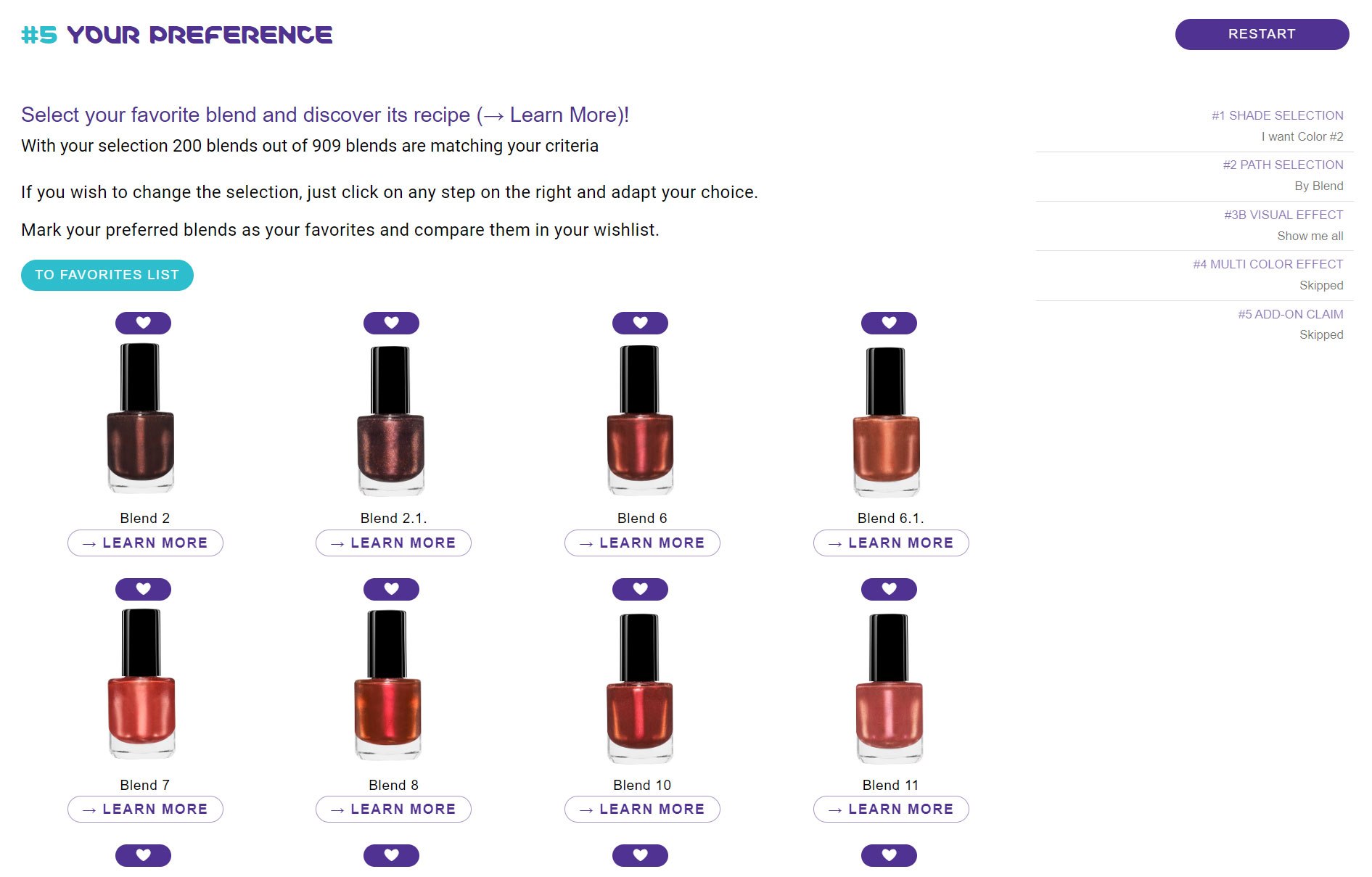 #5 YOUR PREFERENCE

RESTART

Select your favorite blend and discover its recipe (→ Learn More)!
With your selection 200 blends out of 909 blends are matching your criteria

If you wish to change the selection, just click on any step on the right and adapt your choice.

Mark your preferred blends as your favorites and compare them in your wishlist.

TO FAVORITES LIST

Blend 2
→ LEARN MORE

Blend 2.1.
→ LEARN MORE

Blend 6
→ LEARN MORE

Blend 6.1.
→ LEARN MORE

Blend 7
→ LEARN MORE

Blend 8
→ LEARN MORE

Blend 10
→ LEARN MORE

Blend 11
→ LEARN MORE

#1 SHADE SELECTION
I want Color #2

#2 PATH SELECTION
By Blend

#3B VISUAL EFFECT
Show me all

#4 MULTI COLOR EFFECT
Skipped

#5 ADD-ON CLAIM
Skipped